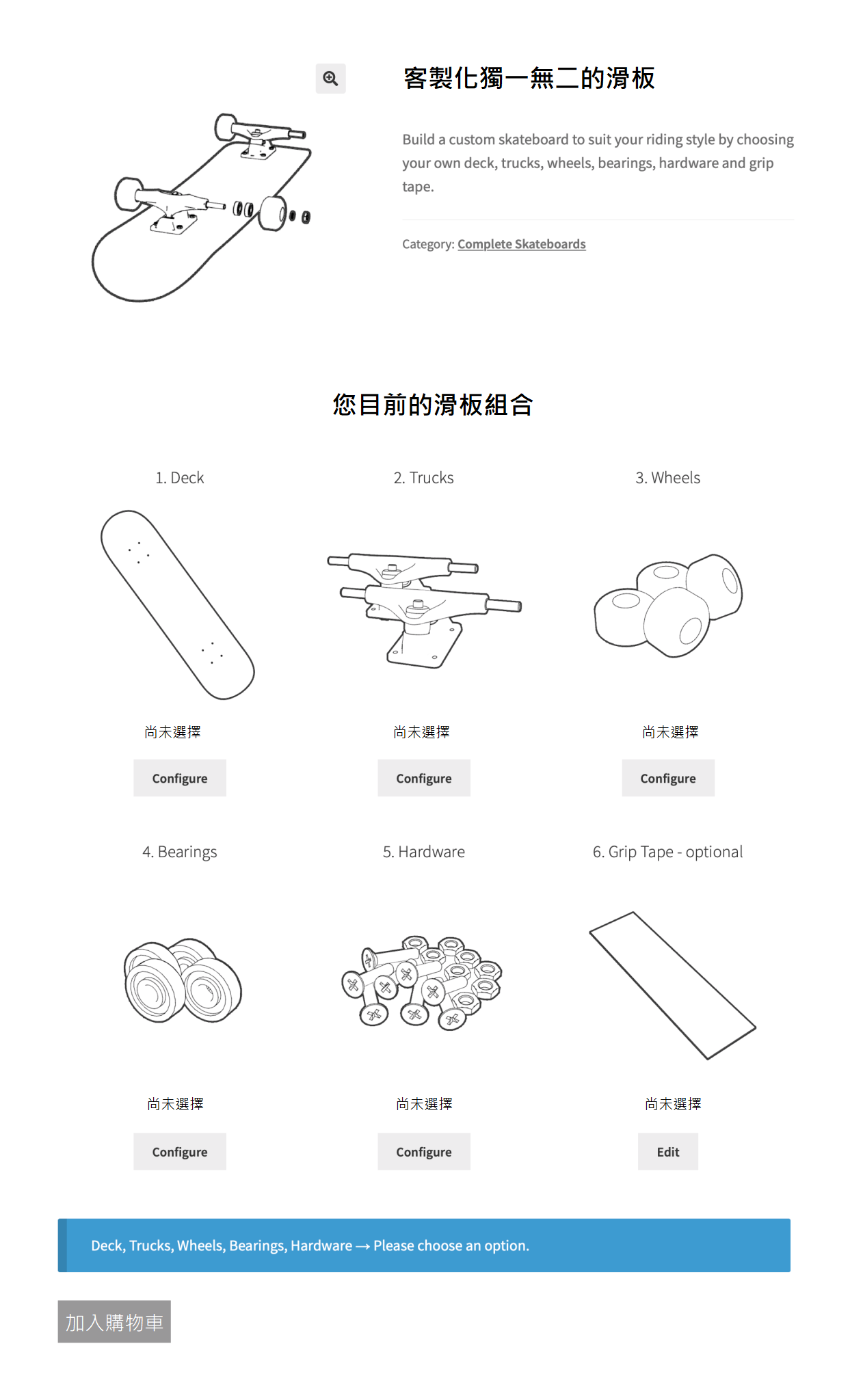 客製化獨一無二的滑板

Build a custom skateboard to suit your riding style by choosing your own deck, trucks, wheels, bearings, hardware and grip tape.

Category: Complete Skateboards

您目前的滑板組合

1. Deck

尚未選擇

Configure

2. Trucks

尚未選擇

Configure

3. Wheels

尚未選擇

Configure

4. Bearings

尚未選擇

Configure

5. Hardware

尚未選擇

Configure

6. Grip Tape - optional

尚未選擇

Edit

Deck, Trucks, Wheels, Bearings, Hardware → Please choose an option.

加入購物車